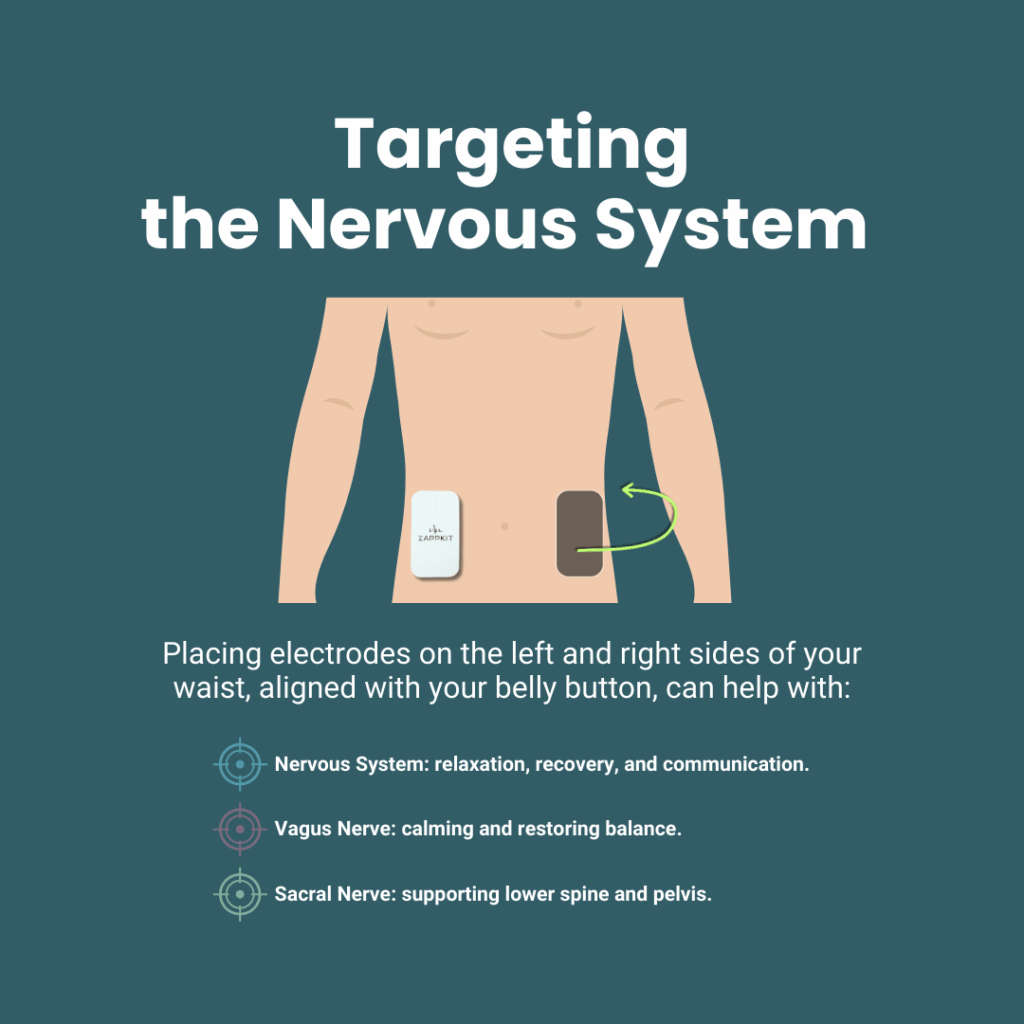 Targeting the Nervous System

ZAPPKIT

Placing electrodes on the left and right sides of your waist, aligned with your belly button, can help with:

Nervous System: relaxation, recovery, and communication.

Vagus Nerve: calming and restoring balance.

Sacral Nerve: supporting lower spine and pelvis.